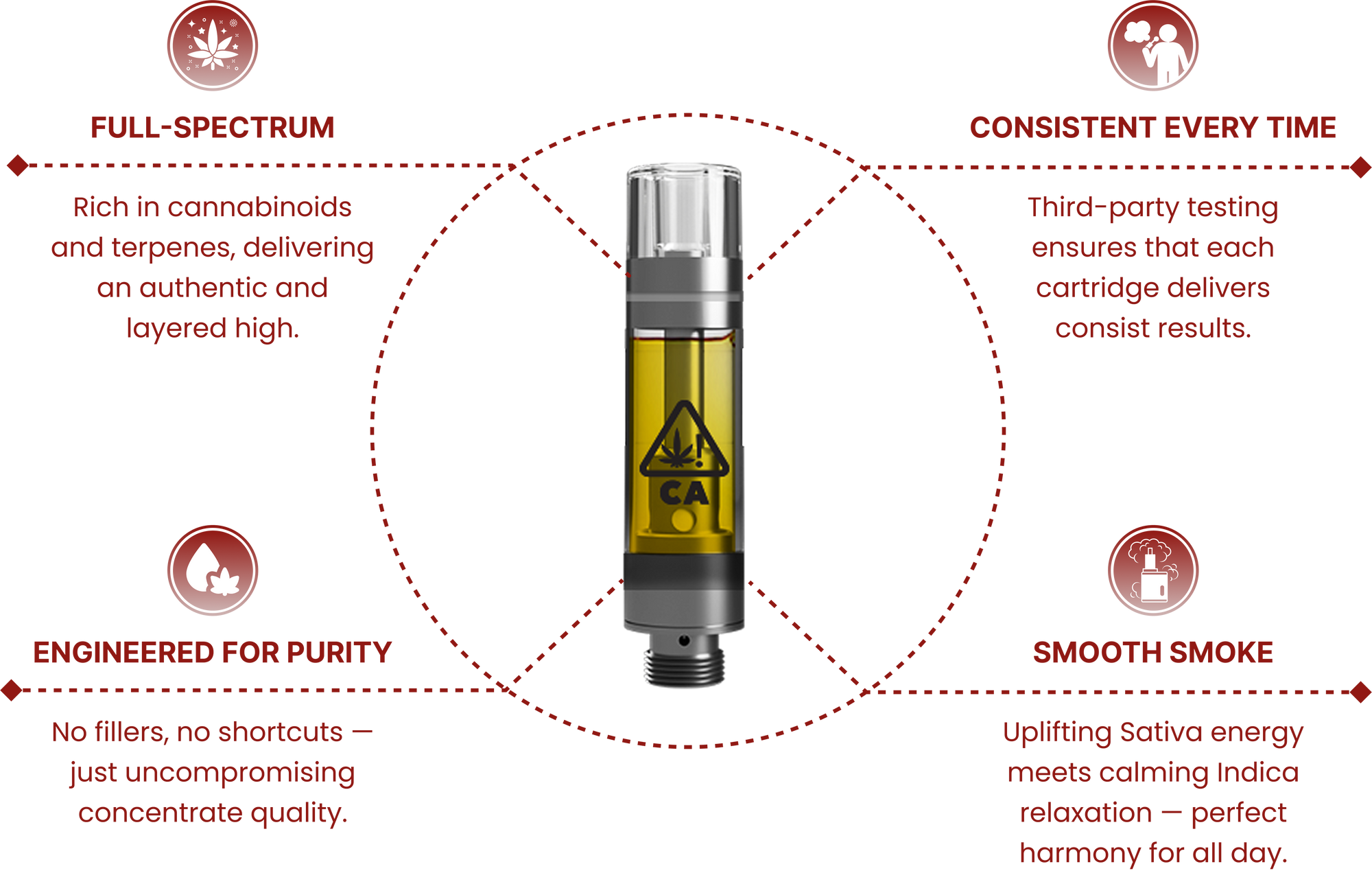 FULL-SPECTRUM

Rich in cannabinoids and terpenes, delivering an authentic and layered high.

CONSISTENT EVERY TIME

Third-party testing ensures that each cartridge delivers consist results.

CA

ENGINEERED FOR PURITY

No fillers, no shortcuts — just uncompromising concentrate quality.

SMOOTH SMOKE

Uplifting Sativa energy meets calming Indica relaxation — perfect harmony for all day.