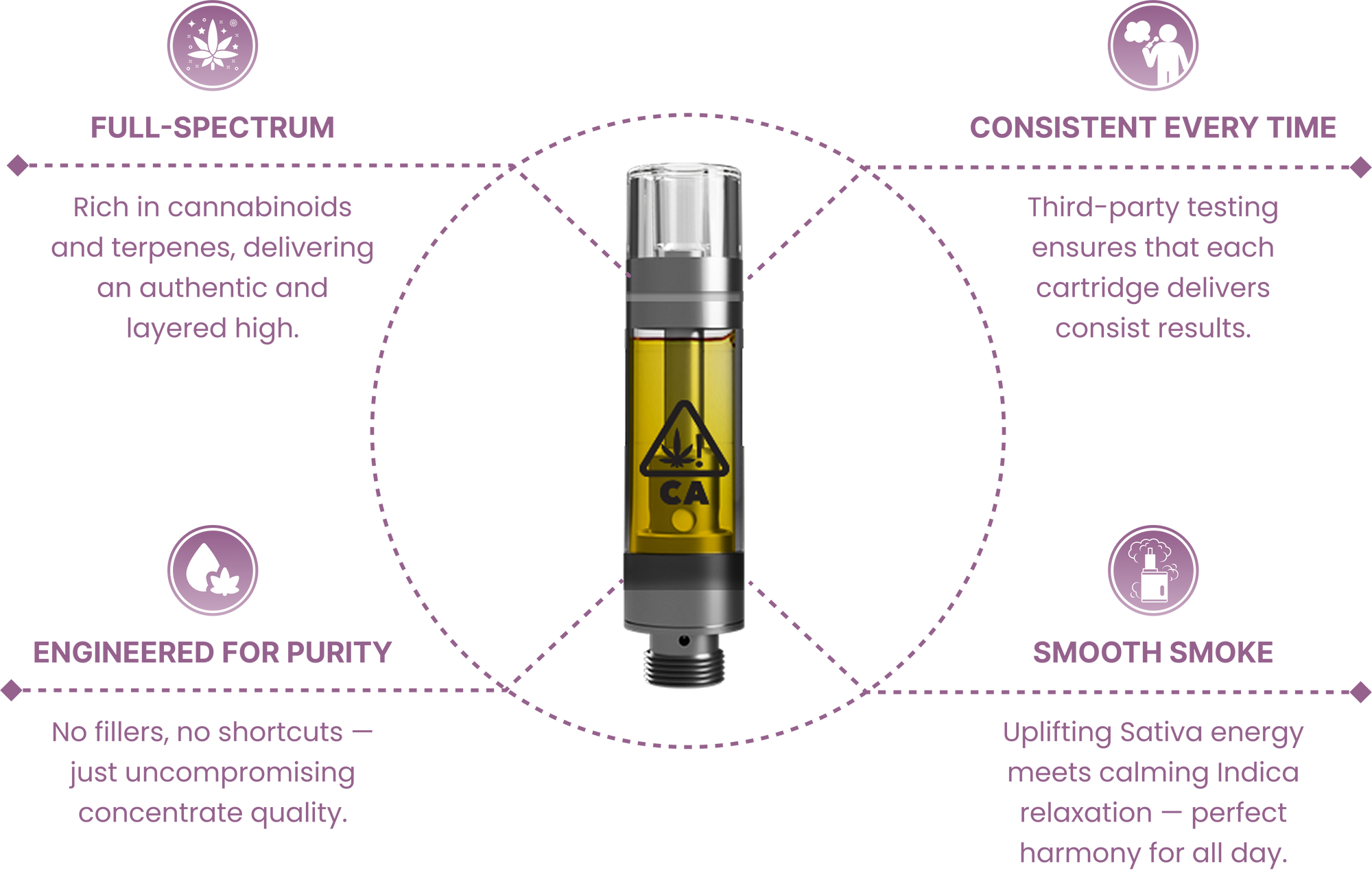 FULL-SPECTRUM

Rich in cannabinoids and terpenes, delivering an authentic and layered high.

CONSISTENT EVERY TIME

Third-party testing ensures that each cartridge delivers consist results.

CA

ENGINEERED FOR PURITY

No fillers, no shortcuts — just uncompromising concentrate quality.

SMOOTH SMOKE

Uplifting Sativa energy meets calming Indica relaxation — perfect harmony for all day.