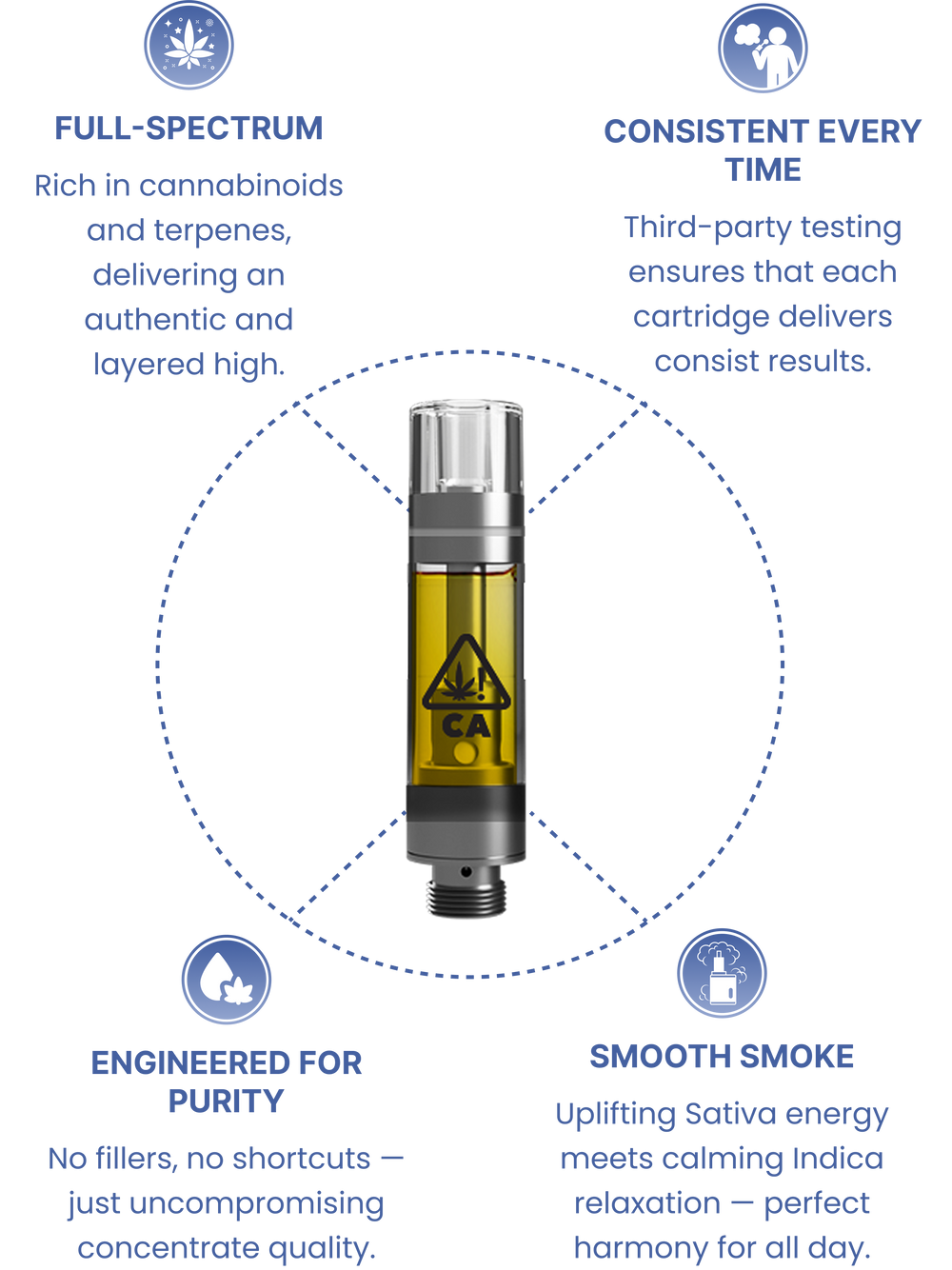 FULL-SPECTRUM

Rich in cannabinoids and terpenes, delivering an authentic and layered high.

CONSISTENT EVERY TIME

Third-party testing ensures that each cartridge delivers consist results.

CA

ENGINEERED FOR PURITY

No fillers, no shortcuts — just uncompromising concentrate quality.

SMOOTH SMOKE

Uplifting Sativa energy meets calming Indica relaxation — perfect harmony for all day.