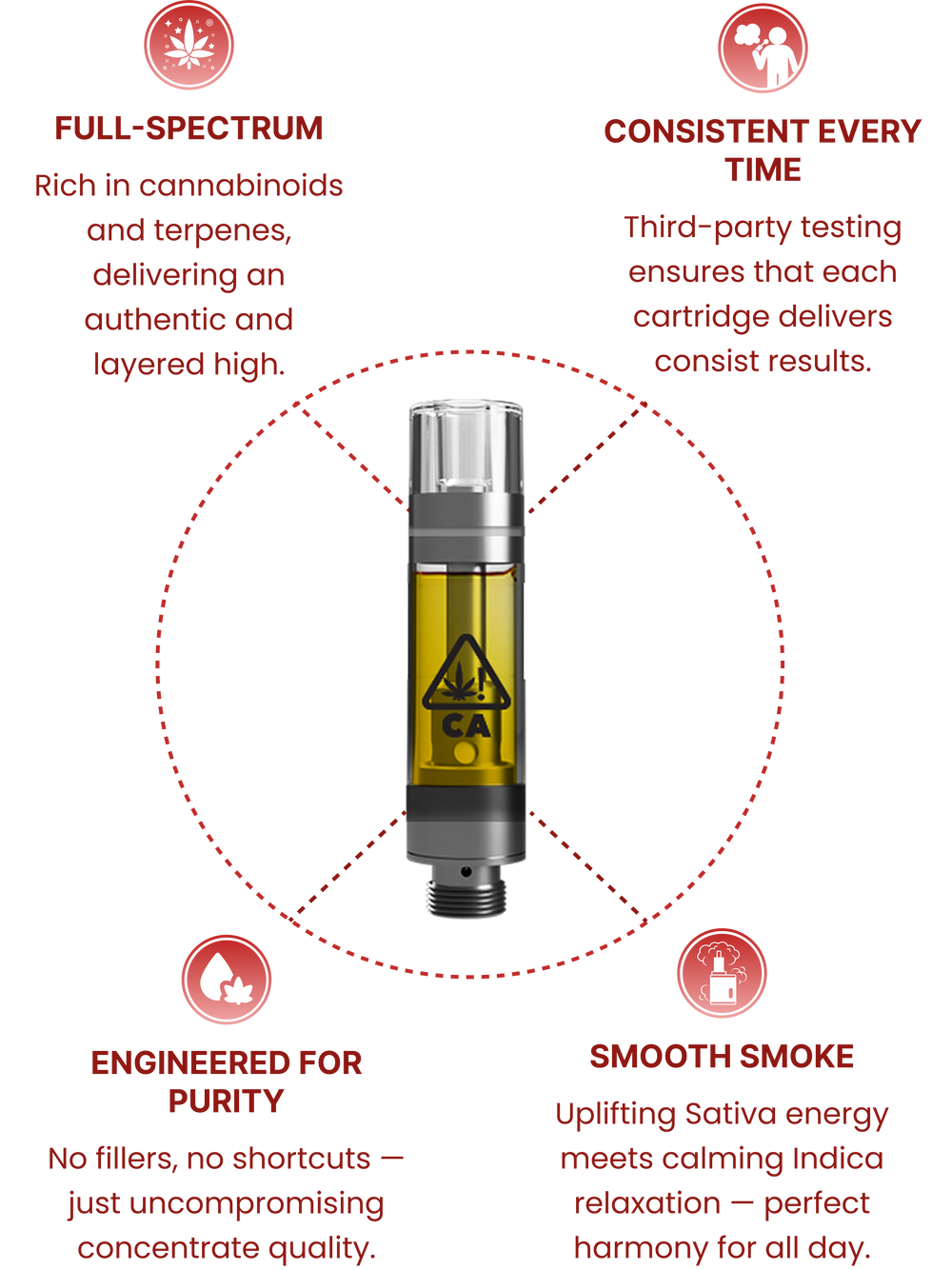 FULL-SPECTRUM

Rich in cannabinoids and terpenes, delivering an authentic and layered high.

CONSISTENT EVERY TIME

Third-party testing ensures that each cartridge delivers consist results.

CA

ENGINEERED FOR PURITY

No fillers, no shortcuts — just uncompromising concentrate quality.

SMOOTH SMOKE

Uplifting Sativa energy meets calming Indica relaxation — perfect harmony for all day.