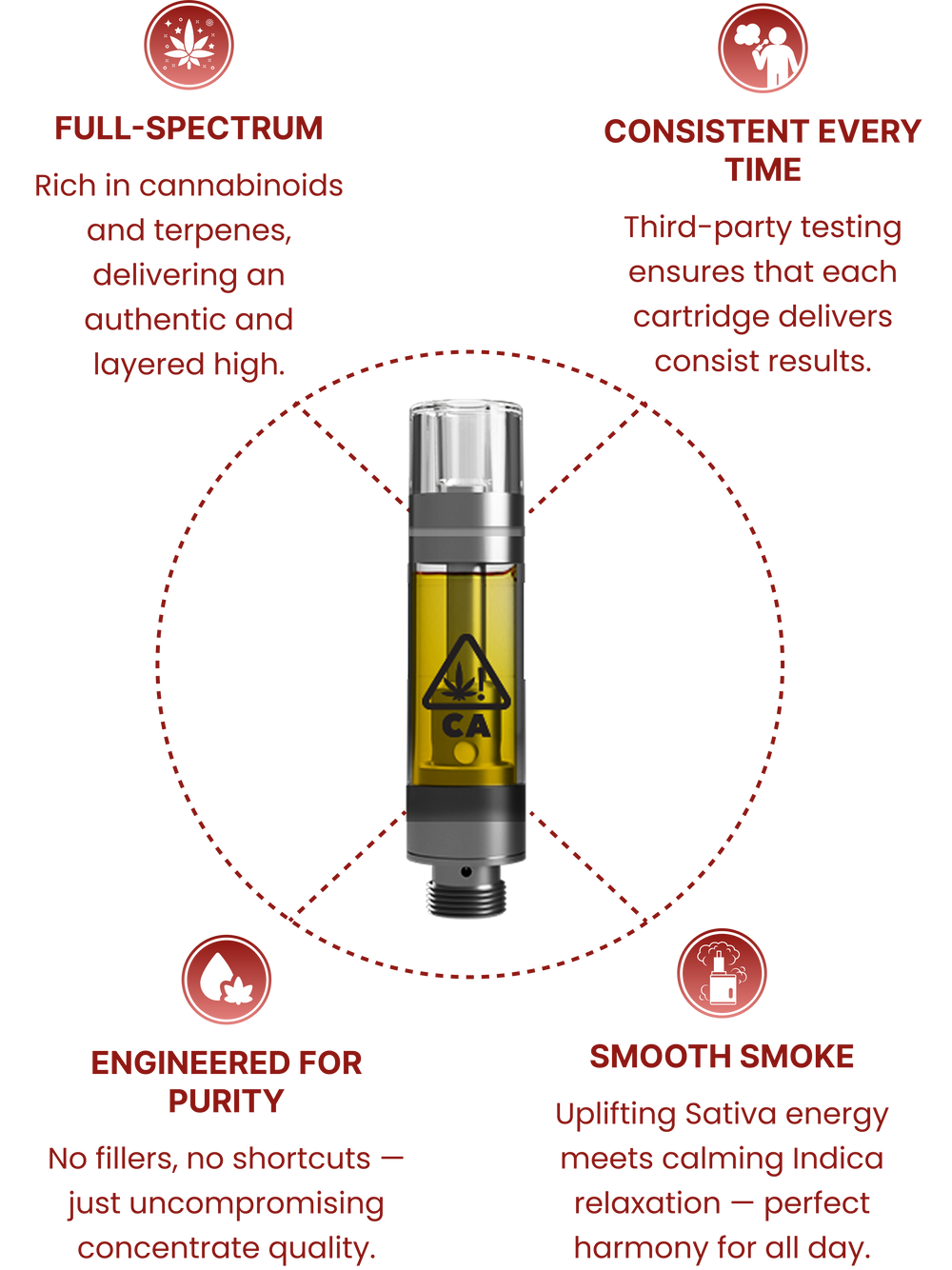 FULL-SPECTRUM

Rich in cannabinoids and terpenes, delivering an authentic and layered high.

CONSISTENT EVERY TIME

Third-party testing ensures that each cartridge delivers consist results.

CA

ENGINEERED FOR PURITY

No fillers, no shortcuts — just uncompromising concentrate quality.

SMOOTH SMOKE

Uplifting Sativa energy meets calming Indica relaxation — perfect harmony for all day.