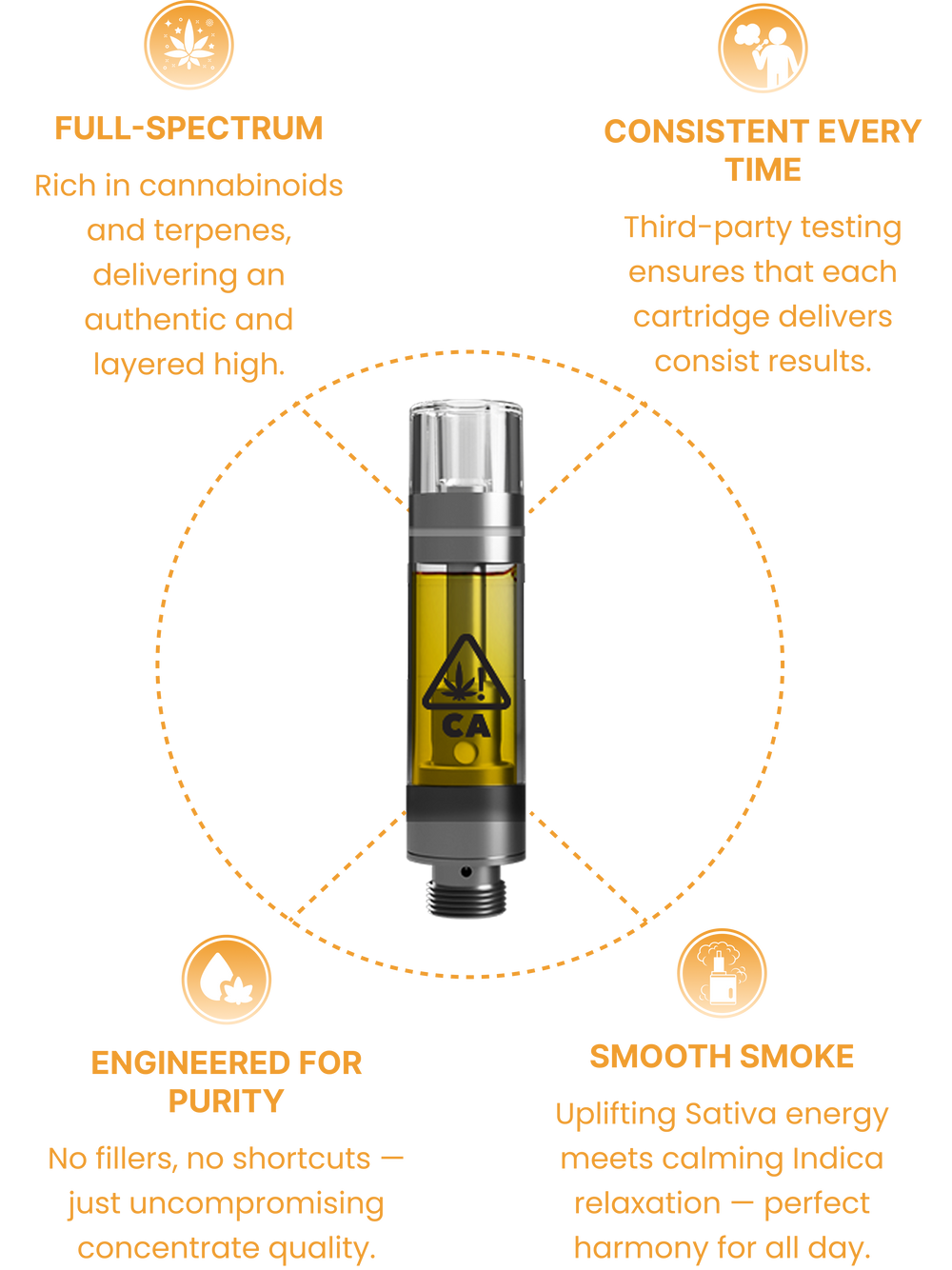 FULL-SPECTRUM

Rich in cannabinoids and terpenes, delivering an authentic and layered high.

CONSISTENT EVERY TIME

Third-party testing ensures that each cartridge delivers consist results.

CA

ENGINEERED FOR PURITY

No fillers, no shortcuts — just uncompromising concentrate quality.

SMOOTH SMOKE

Uplifting Sativa energy meets calming Indica relaxation — perfect harmony for all day.