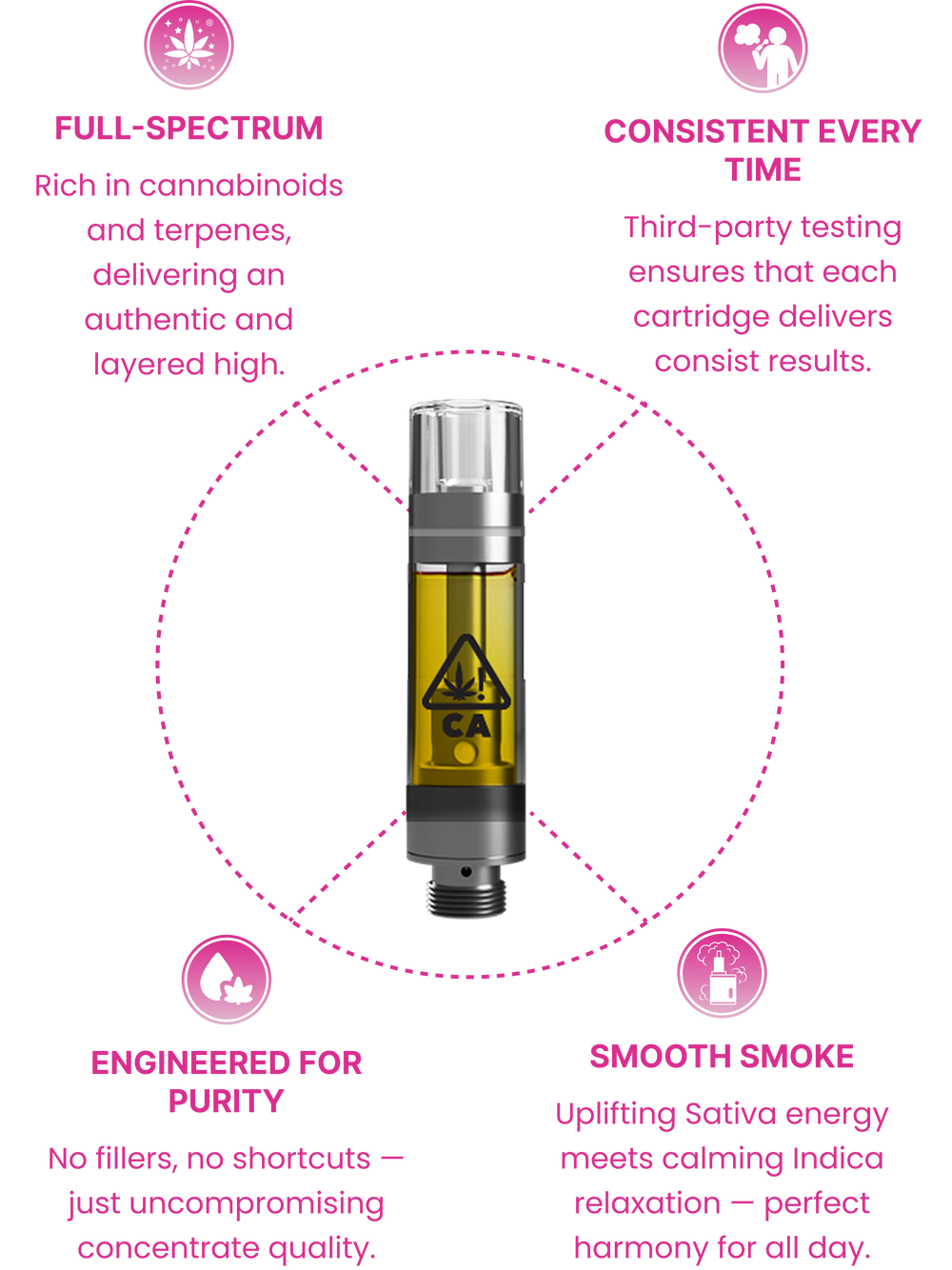 FULL-SPECTRUM

Rich in cannabinoids and terpenes, delivering an authentic and layered high.

CONSISTENT EVERY TIME

Third-party testing ensures that each cartridge delivers consist results.

CA

ENGINEERED FOR PURITY

No fillers, no shortcuts — just uncompromising concentrate quality.

SMOOTH SMOKE

Uplifting Sativa energy meets calming Indica relaxation — perfect harmony for all day.