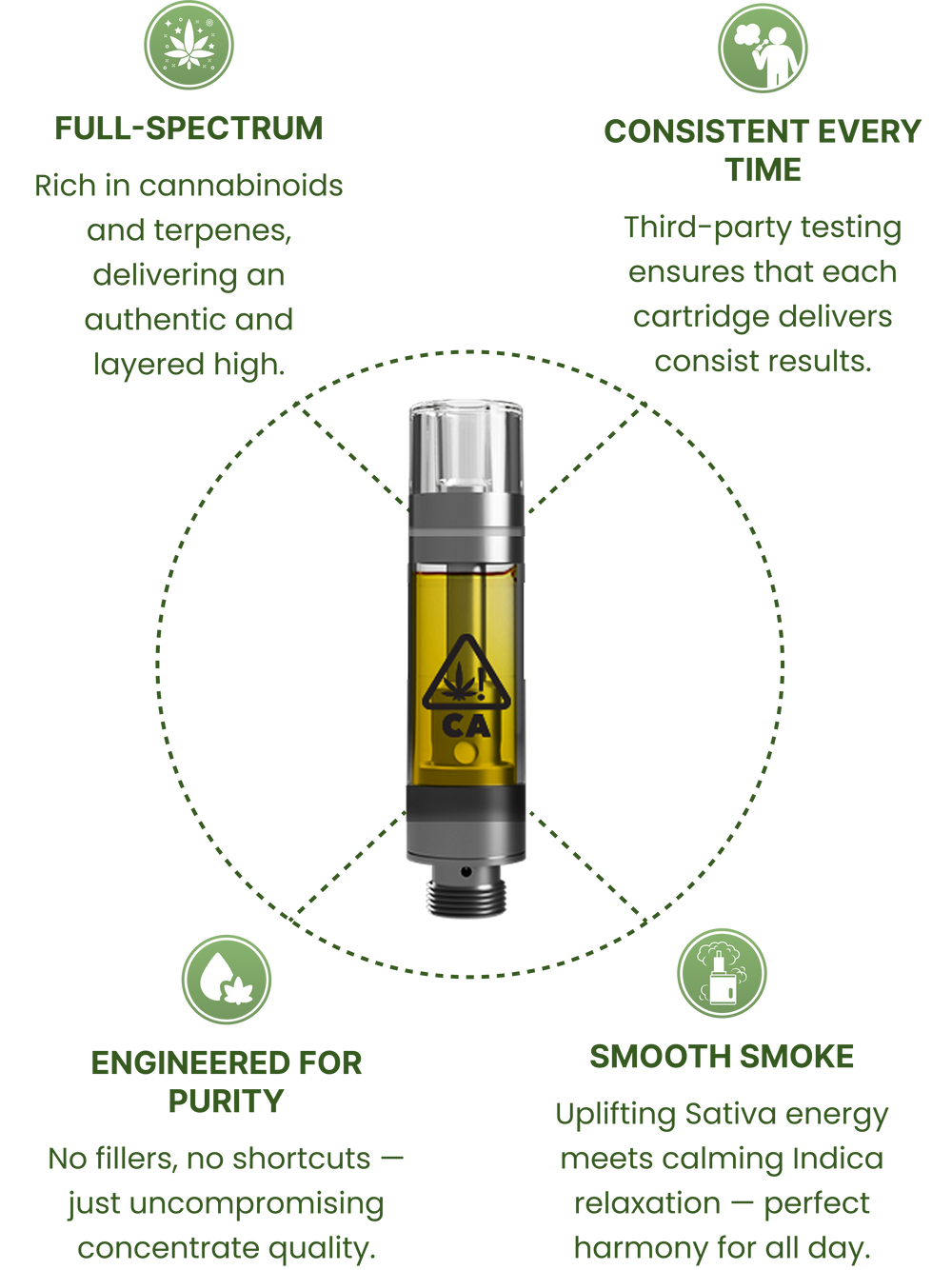 FULL-SPECTRUM

Rich in cannabinoids and terpenes, delivering an authentic and layered high.

CONSISTENT EVERY TIME

Third-party testing ensures that each cartridge delivers consist results.

CA

ENGINEERED FOR PURITY

No fillers, no shortcuts — just uncompromising concentrate quality.

SMOOTH SMOKE

Uplifting Sativa energy meets calming Indica relaxation — perfect harmony for all day.