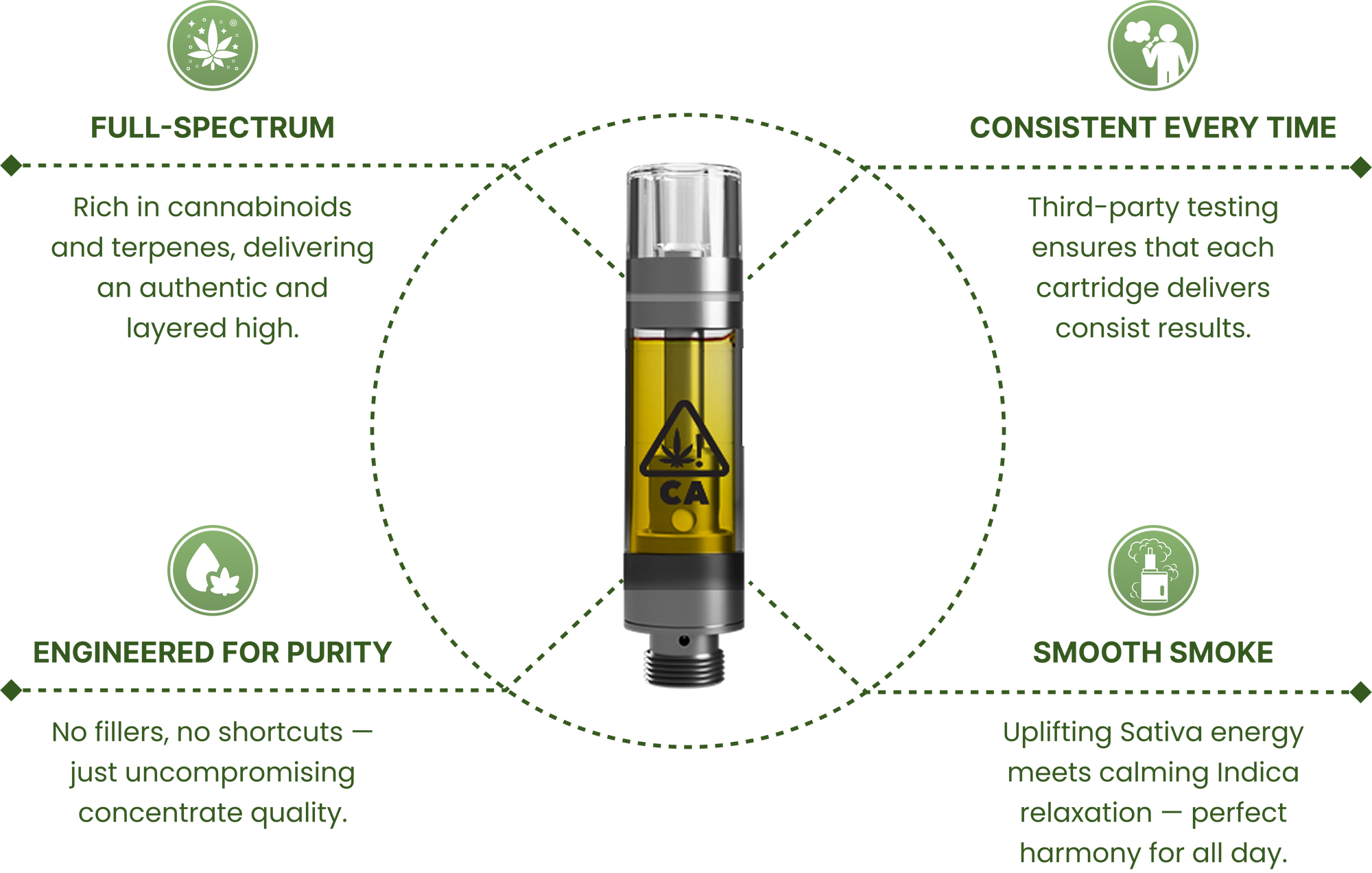 FULL-SPECTRUM

Rich in cannabinoids and terpenes, delivering an authentic and layered high.

CONSISTENT EVERY TIME

Third-party testing ensures that each cartridge delivers consist results.

CA

ENGINEERED FOR PURITY

No fillers, no shortcuts — just uncompromising concentrate quality.

SMOOTH SMOKE

Uplifting Sativa energy meets calming Indica relaxation — perfect harmony for all day.